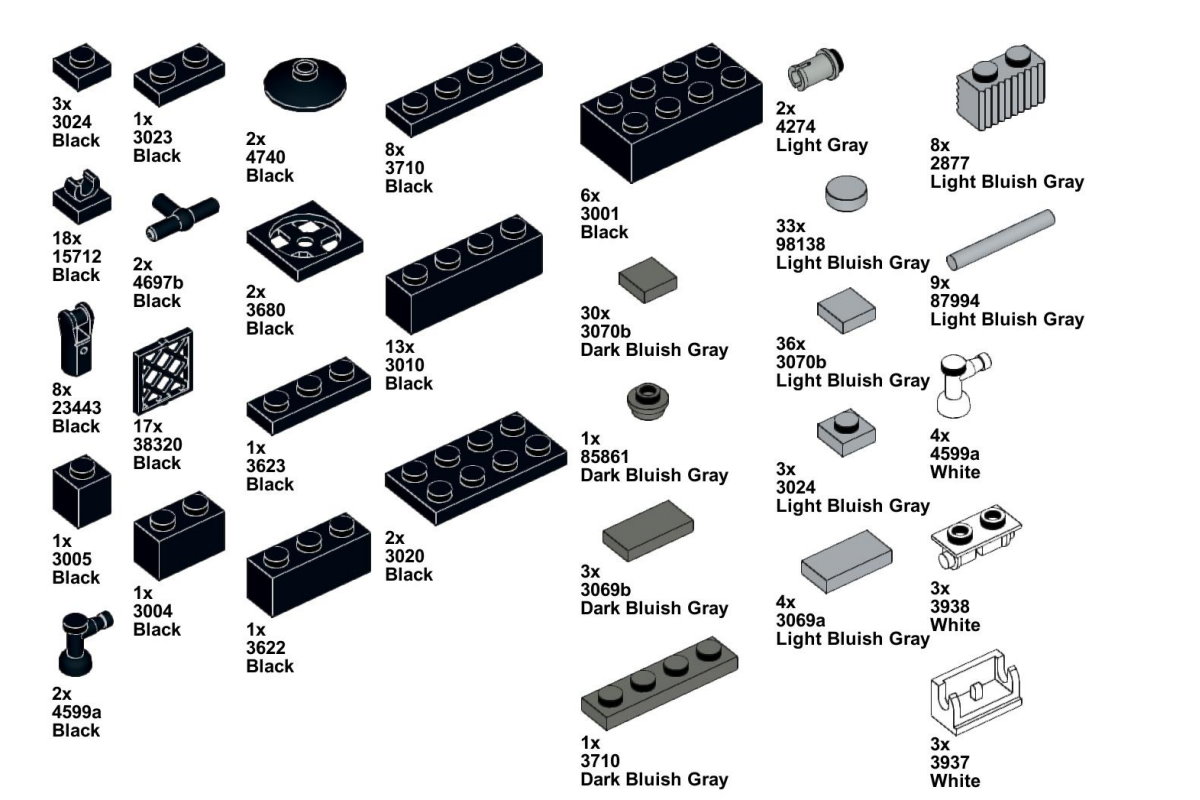 3x
3024
Black

18x
15712
Black

8x
23443
Black

1x
3005
Black

2x
4599a
Black

1x
3023
Black

2x
4697b
Black

17x
38320
Black

1x
3004
Black

2x
4740
Black

2x
3680
Black

1x
3623
Black

1x
3622
Black

8x
3710
Black

13x
3010
Black

2x
3020
Black

6x
3001
Black

30x
3070b
Dark Bluish Gray

1x
85861
Dark Bluish Gray

3x
3069b
Dark Bluish Gray

1x
3710
Dark Bluish Gray

2x
4274
Light Gray

33x
98138
Light Bluish Gray

36x
3070b
Light Bluish Gray

3x
3024
Light Bluish Gray

4x
3069a
Light Bluish Gray

8x
2877
Light Bluish Gray

9x
87994
Light Bluish Gray

4x
4599a
White

3x
3938
White

3x
3937
White