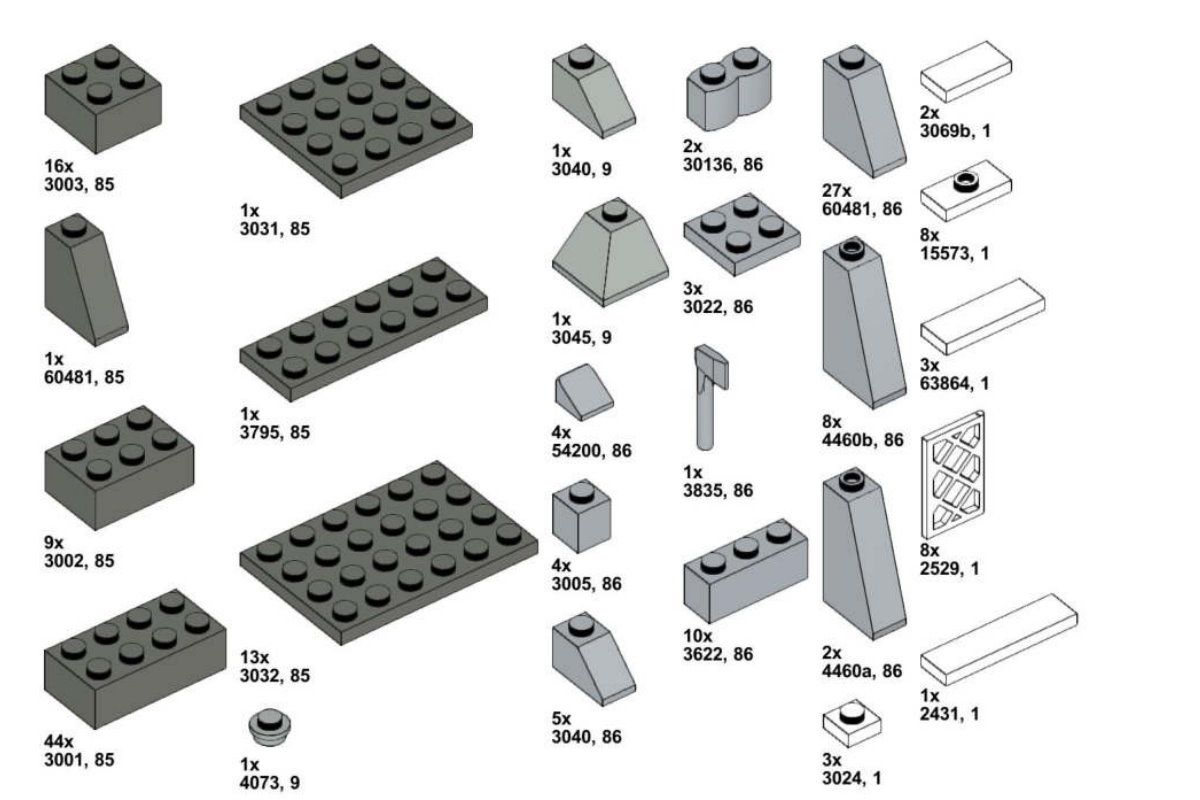 16x
3003, 85

1x
60481, 85

9x
3002, 85

44x
3001, 85

1x
3031, 85

1x
3795, 85

13x
3032, 85

1x
4073, 9

1x
3040, 9

1x
3045, 9

4x
54200, 86

4x
3005, 86

5x
3040, 86

2x
30136, 86

3x
3022, 86

1x
3835, 86

10x
3622, 86

27x
60481, 86

8x
4460b, 86

2x
4460a, 86

3x
3024, 1

2x
3069b, 1

8x
15573, 1

3x
63864, 1

8x
2529, 1

1x
2431, 1