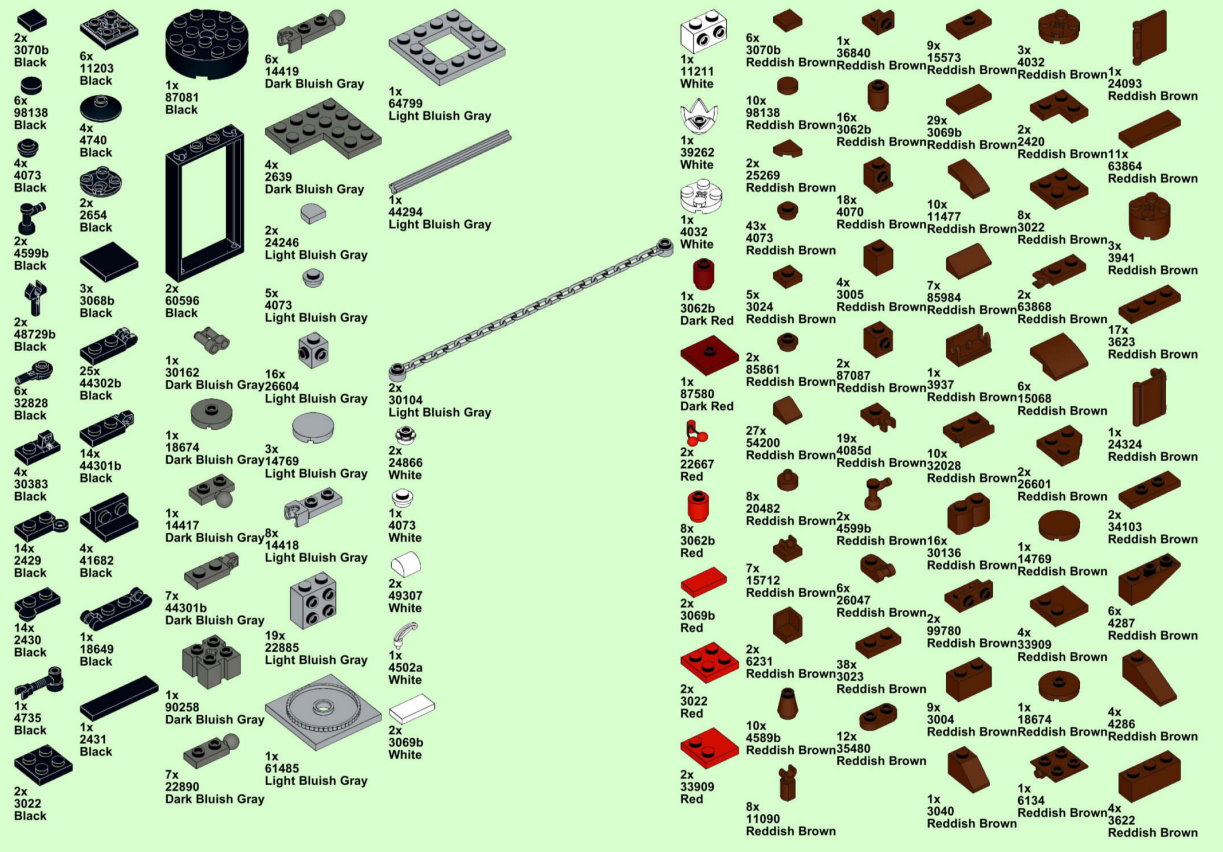 2x
3070b
Black

6x
98138
Black

4x
4073
Black

2x
4599b
Black

2x
48729b
Black

6x
32828
Black

4x
30383
Black

14x
2429
Black

14x
2430
Black

1x
4735
Black

2x
3022
Black

6x
11203
Black

4x
4740
Black

2x
2654
Black

3x
3068b
Black

25x
44302b
Black

14x
44301b
Black

4x
41682
Black

1x
18649
Black

1x
2431
Black

1x
87081
Black

2x
60596
Black

1x
30162
Dark Bluish Gray

1x
18674
Dark Bluish Gray

1x
14417
Dark Bluish Gray

7x
44301b
Dark Bluish Gray

1x
90258
Dark Bluish Gray

7x
22890
Dark Bluish Gray

6x
14419
Dark Bluish Gray

4x
2639
Dark Bluish Gray

2x
24246
Light Bluish Gray

5x
4073
Light Bluish Gray

16x
26604
Light Bluish Gray

3x
14769
Light Bluish Gray

8x
14418
Light Bluish Gray

19x
22885
Light Bluish Gray

1x
61485
Light Bluish Gray

1x
64799
Light Bluish Gray

1x
44294
Light Bluish Gray

2x
30104
Light Bluish Gray

2x
24866
White

1x
4073
White

2x
49307
White

1x
4502a
White

2x
3069b
White

1x
11211
White

1x
39262
White

1x
4032
White

1x
3062b
Dark Red

1x
87580
Dark Red

2x
22667
Red

8x
3062b
Red

2x
3069b
Red

2x
3022
Red

2x
33909
Red

6x
3070b
Reddish Brown

10x
98138
Reddish Brown

2x
25269
Reddish Brown

43x
4073
Reddish Brown

5x
3024
Reddish Brown

2x
85861
Reddish Brown

27x
54200
Reddish Brown

8x
20482
Reddish Brown

7x
15712
Reddish Brown

2x
6231
Reddish Brown

10x
4589b
Reddish Brown

8x
11090
Reddish Brown

1x
36840
Reddish Brown

16x
3062b
Reddish Brown

18x
4070
Reddish Brown

4x
3005
Reddish Brown

2x
87087
Reddish Brown

19x
4085d
Reddish Brown

2x
4599b
Reddish Brown

6x
26047
Reddish Brown

38x
3023
Reddish Brown

12x
35480
Reddish Brown

9x
15573
Reddish Brown

29x
3069b
Reddish Brown

10x
11477
Reddish Brown

7x
85984
Reddish Brown

1x
3937
Reddish Brown

10x
32028
Reddish Brown

16x
30136
Reddish Brown

2x
99780
Reddish Brown

9x
3004
Reddish Brown

1x
3040
Reddish Brown

3x
4032
Reddish Brown

2x
2420
Reddish Brown

8x
3022
Reddish Brown

2x
63868
Reddish Brown

6x
15068
Reddish Brown

2x
26601
Reddish Brown

1x
14769
Reddish Brown

4x
33909
Reddish Brown

1x
18674
Reddish Brown

1x
6134
Reddish Brown

1x
24093
Reddish Brown

11x
63864
Reddish Brown

3x
3941
Reddish Brown

17x
3623
Reddish Brown

1x
24324
Reddish Brown

2x
34103
Reddish Brown

6x
4287
Reddish Brown

4x
4286
Reddish Brown

4x
3622
Reddish Brown