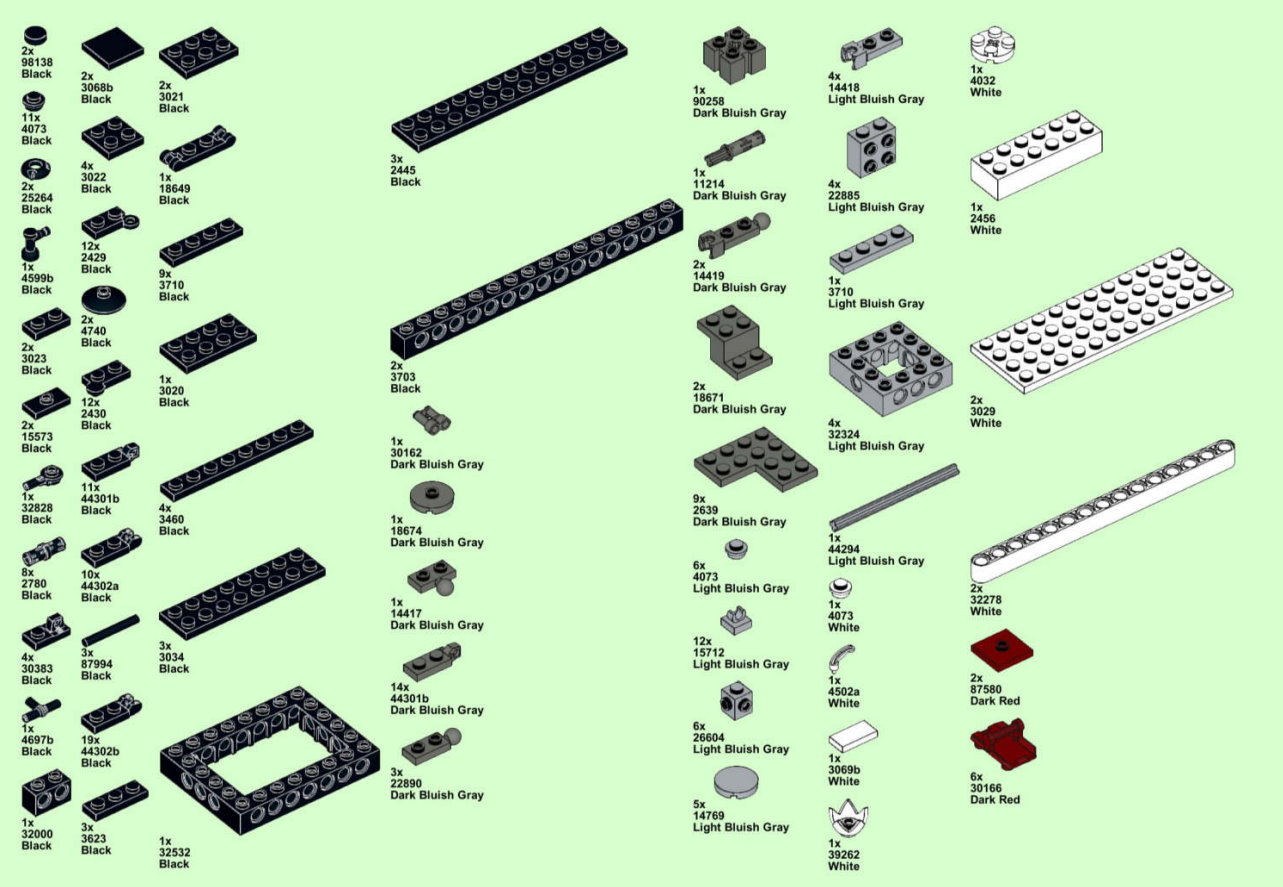 2x
98138
Black

11x
4073
Black

2x
25264
Black

1x
4599b
Black

2x
3023
Black

2x
15573
Black

1x
32828
Black

8x
2780
Black

4x
30383
Black

1x
4697b
Black

1x
32000
Black

2x
3068b
Black

4x
3022
Black

12x
2429
Black

2x
4740
Black

12x
2430
Black

11x
44301b
Black

10x
44302a
Black

3x
87994
Black

19x
44302b
Black

3x
3623
Black

2x
3021
Black

1x
18649
Black

9x
3710
Black

1x
3020
Black

4x
3460
Black

3x
3034
Black

1x
32532
Black

3x
2445
Black

2x
3703
Black

1x
30162
Dark Bluish Gray

1x
18674
Dark Bluish Gray

1x
14417
Dark Bluish Gray

14x
44301b
Dark Bluish Gray

3x
22890
Dark Bluish Gray

1x
90258
Dark Bluish Gray

1x
11214
Dark Bluish Gray

2x
14419
Dark Bluish Gray

2x
18671
Dark Bluish Gray

9x
2639
Dark Bluish Gray

6x
4073
Light Bluish Gray

12x
15712
Light Bluish Gray

6x
26604
Light Bluish Gray

5x
14769
Light Bluish Gray

4x
14418
Light Bluish Gray

4x
22885
Light Bluish Gray

1x
3710
Light Bluish Gray

4x
32324
Light Bluish Gray

1x
44294
Light Bluish Gray

1x
4073
White

1x
4502a
White

1x
3069b
White

1x
39262
White

1x
4032
White

1x
2456
White

2x
3029
White

2x
32278
White

2x
87580
Dark Red

6x
30166
Dark Red