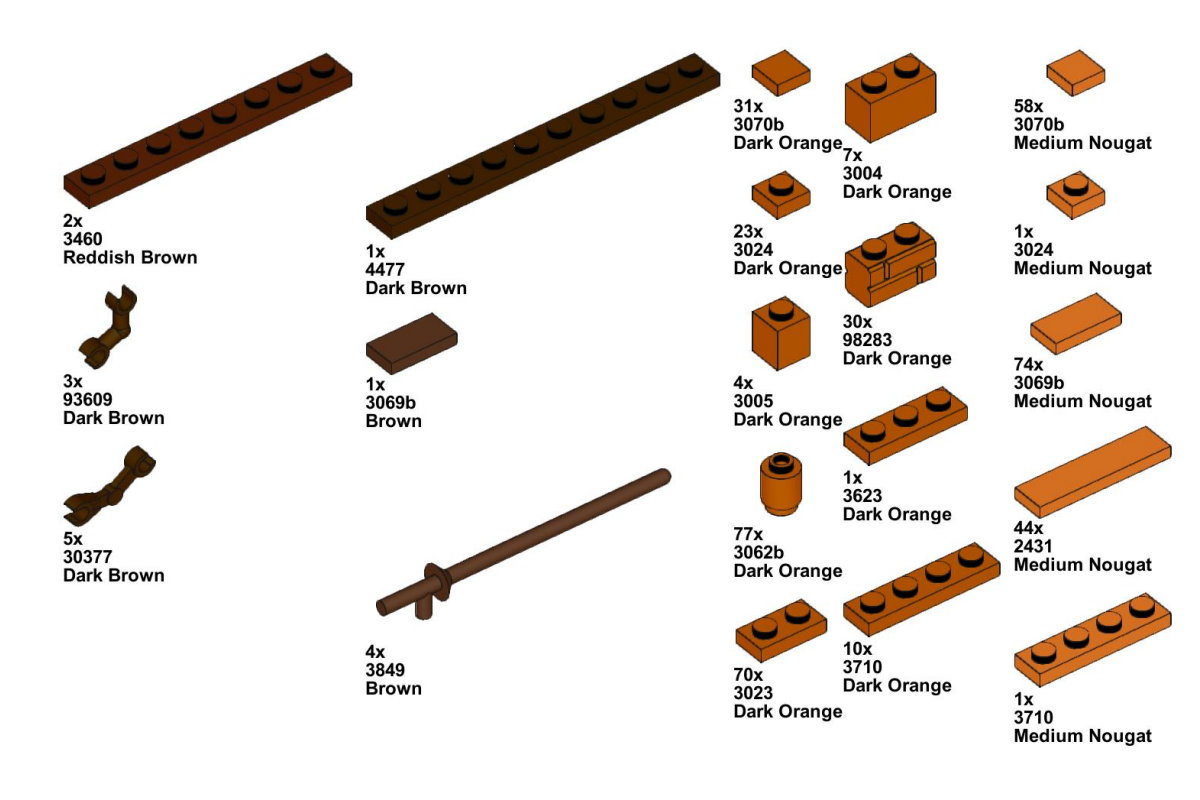 2x
3460
Reddish Brown

3x
93609
Dark Brown

5x
30377
Dark Brown

1x
4477
Dark Brown

1x
3069b
Brown

4x
3849
Brown

31x
3070b
Dark Orange

23x
3024
Dark Orange

4x
3005
Dark Orange

77x
3062b
Dark Orange

70x
3023
Dark Orange

7x
3004
Dark Orange

30x
98283
Dark Orange

1x
3623
Dark Orange

10x
3710
Dark Orange

58x
3070b
Medium Nougat

1x
3024
Medium Nougat

74x
3069b
Medium Nougat

44x
2431
Medium Nougat

1x
3710
Medium Nougat