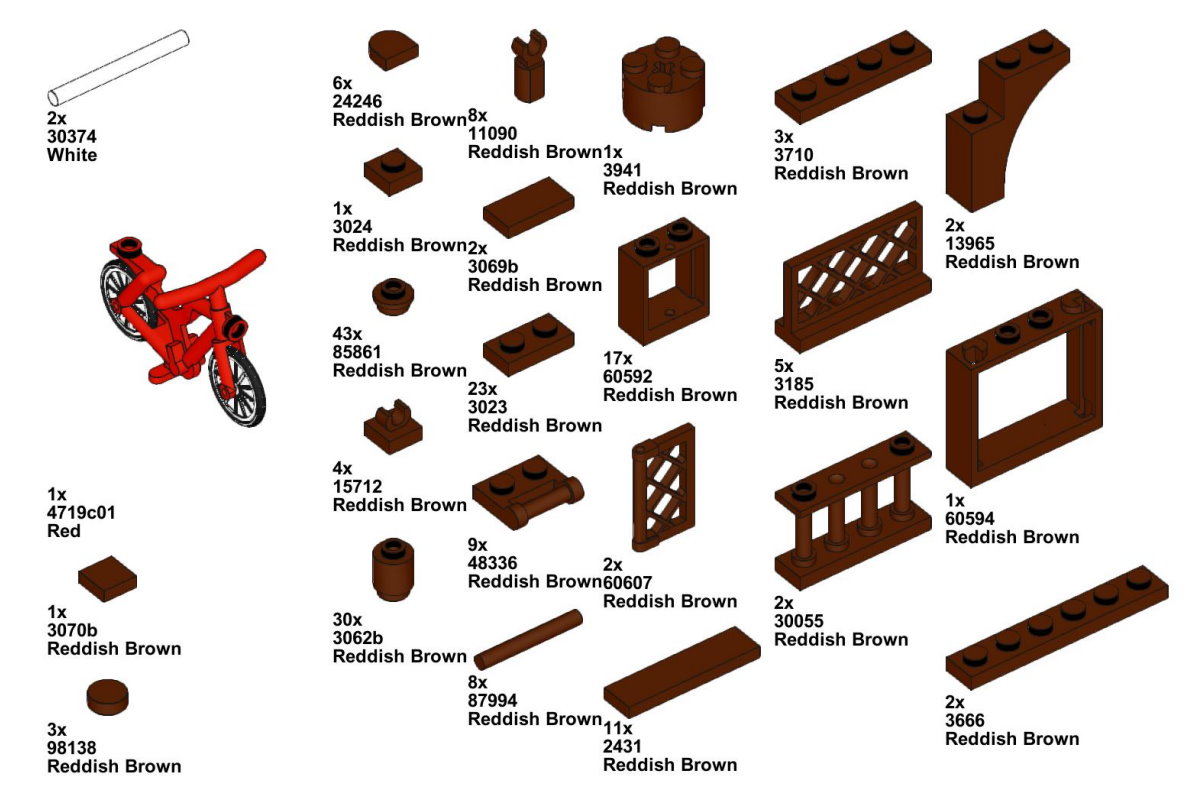 2x
30374
White

1x
4719c01
Red

1x
3070b
Reddish Brown

3x
98138
Reddish Brown

6x
24246
Reddish Brown

1x
3024
Reddish Brown

43x
85861
Reddish Brown

4x
15712
Reddish Brown

30x
3062b
Reddish Brown

8x
11090
Reddish Brown

2x
3069b
Reddish Brown

23x
3023
Reddish Brown

9x
48336
Reddish Brown

8x
87994
Reddish Brown

1x
3941
Reddish Brown

17x
60592
Reddish Brown

2x
60607
Reddish Brown

11x
2431
Reddish Brown

3x
3710
Reddish Brown

5x
3185
Reddish Brown

2x
30055
Reddish Brown

2x
13965
Reddish Brown

1x
60594
Reddish Brown

2x
3666
Reddish Brown