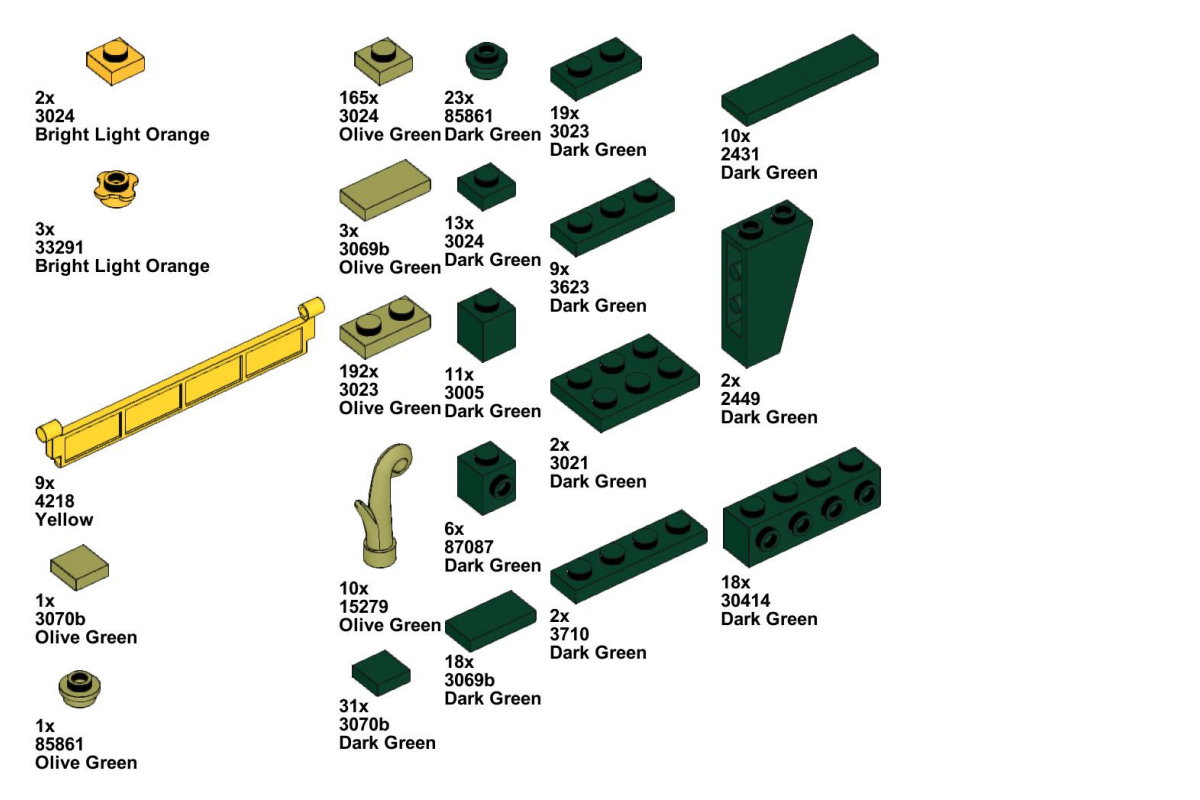 2x
3024
Bright Light Orange

3x
33291
Bright Light Orange

9x
4218
Yellow

1x
3070b
Olive Green

1x
85861
Olive Green

165x
3024
Olive Green

3x
3069b
Olive Green

192x
3023
Olive Green

10x
15279
Olive Green

31x
3070b
Dark Green

23x
85861
Dark Green

13x
3024
Dark Green

11x
3005
Dark Green

6x
87087
Dark Green

18x
3069b
Dark Green

19x
3023
Dark Green

9x
3623
Dark Green

2x
3021
Dark Green

2x
3710
Dark Green

10x
2431
Dark Green

2x
2449
Dark Green

18x
30414
Dark Green